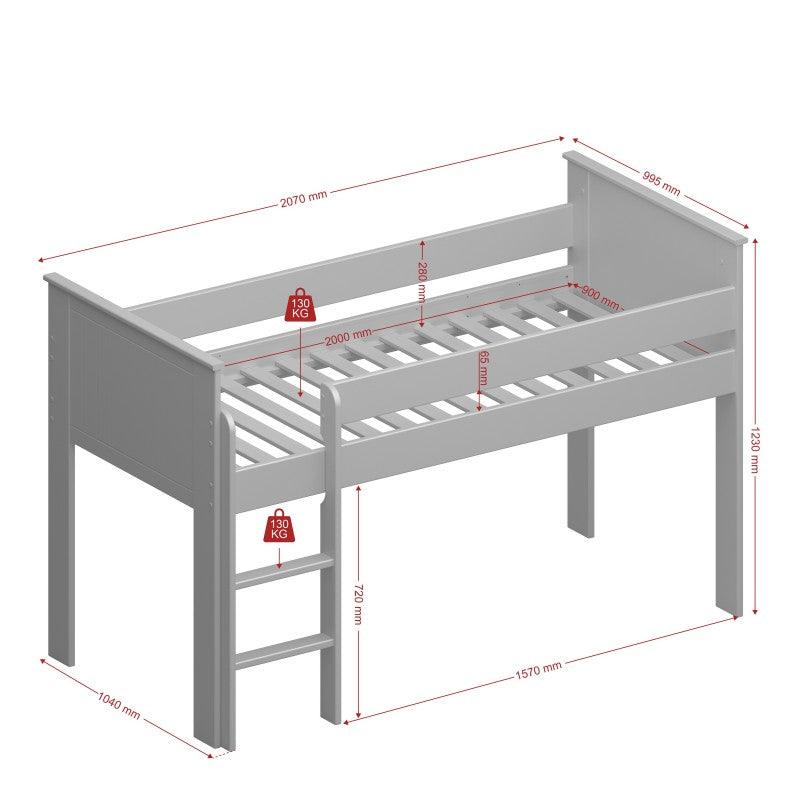 2070 mm

995 mm

280 mm

130 KG

900 mm

2000 mm

65 mm

1230 mm

130 KG

720 mm

1570 mm

1040 mm